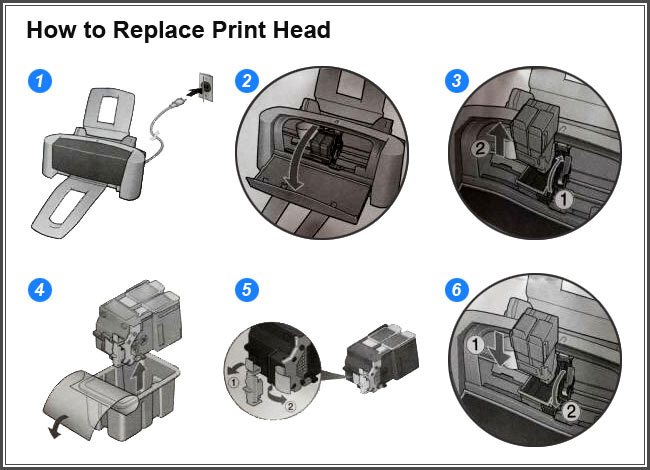 How to Replace Print Head

1

2

3

2

1

4

5

1

2

6

1

2